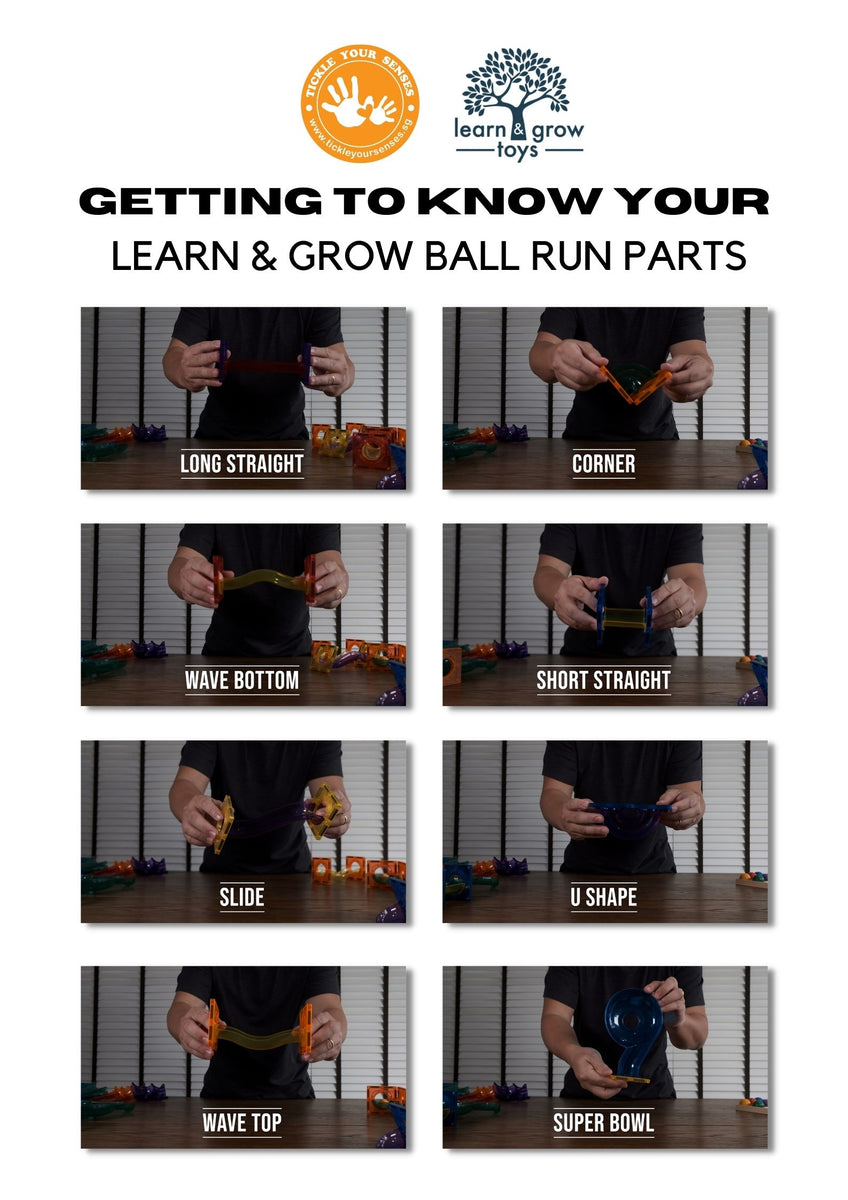 TICKLE YOUR SENSES
www.tickleyoursenses.sg

learn & grow toys

GETTING TO KNOW YOUR
LEARN & GROW BALL RUN PARTS

LONG STRAIGHT

CORNER

WAVE BOTTOM

SHORT STRAIGHT

SLIDE

U SHAPE

WAVE TOP

SUPER BOWL